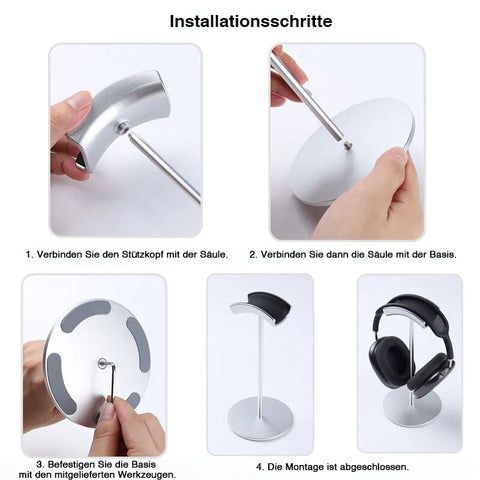 Installationsschritte

1. Verbinden Sie den Stützkopf mit der Säule.

2. Verbinden Sie dann die Säule mit der Basis.

3. Befestigen Sie die Basis mit den mitgelieferten Werkzeugen.

4. Die Montage ist abgeschlossen.